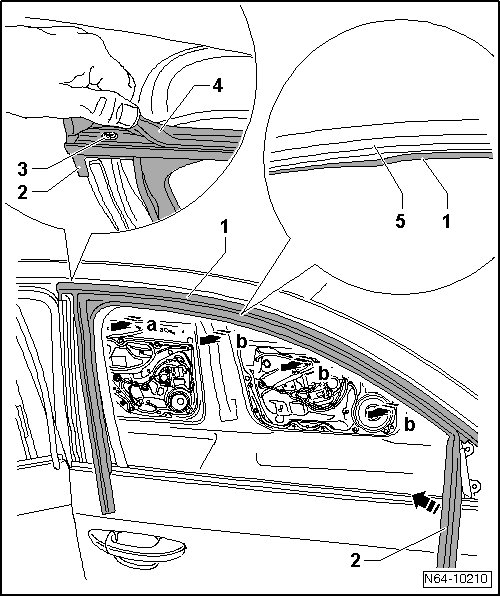 4
3
2
5
1
1
a
b
b
b
2
N64-10210