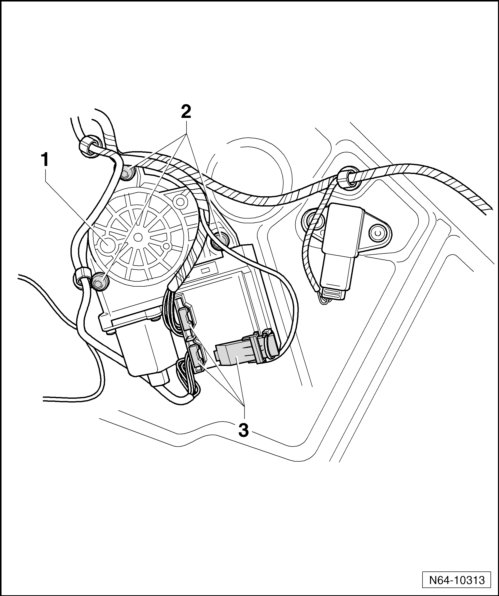 2
1
3
N64-10313