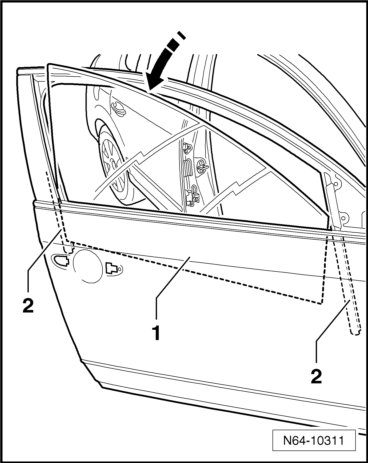 2

1

2

N64-10311