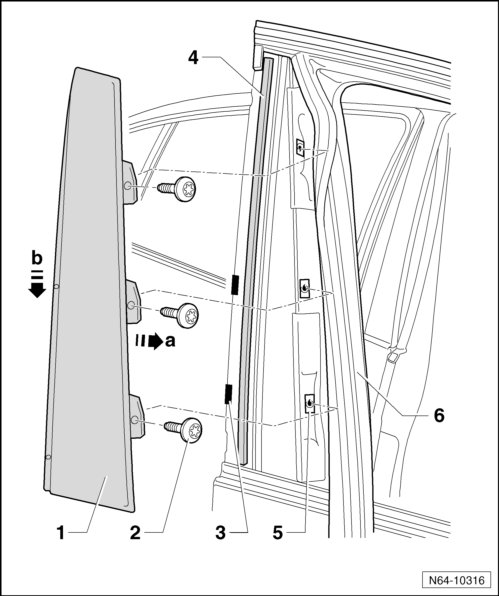 4
b
a
6
1
2
3
5
N64-10316