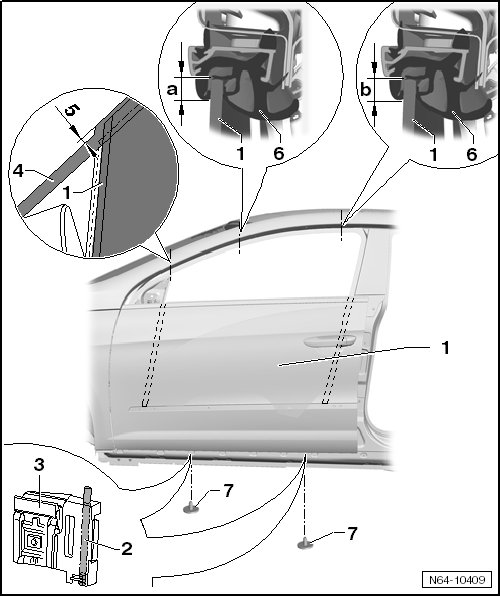 a
1
6
b
1
6
5
4
1
1
3
7
2
7
N64-10409