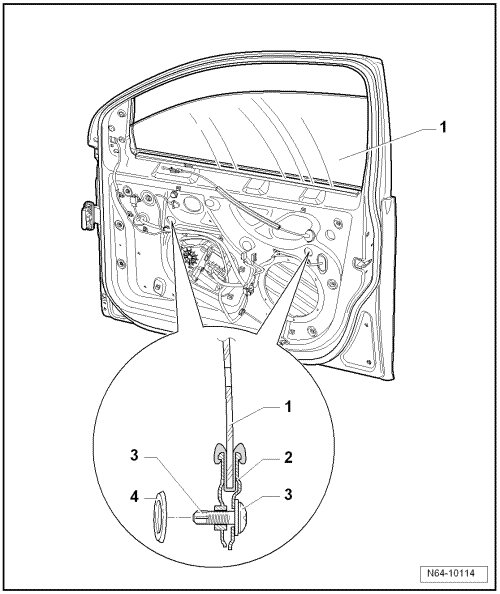 1

1

3

2

4

3

N64-10114