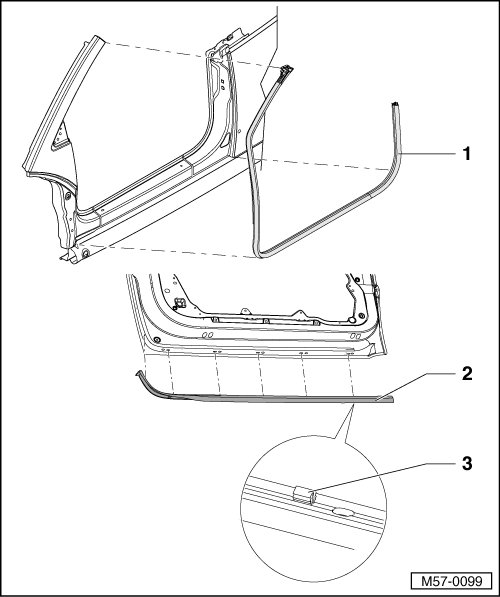 1

2

3

M57-0099