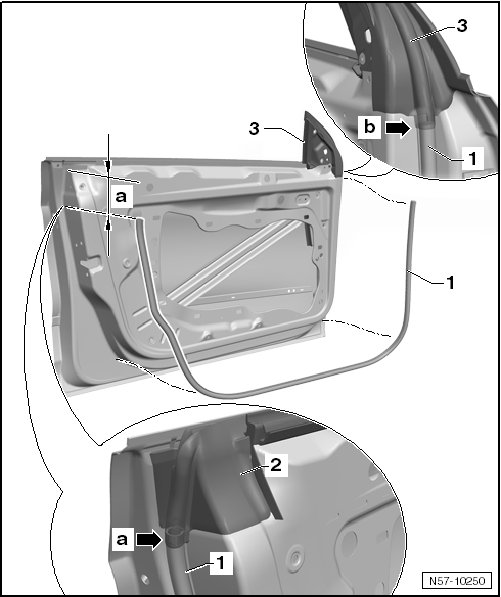 3
b
1
3
a
1
2
a
1
N57-10250