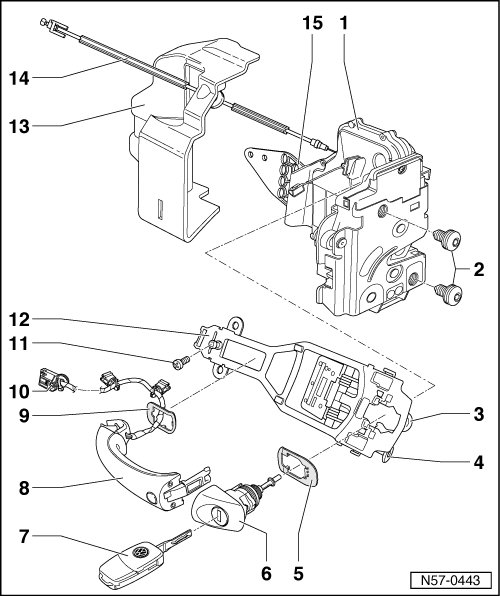 15
1
14
13
2
12
11
10
9
3
4
8
7
6
5
N57-0443