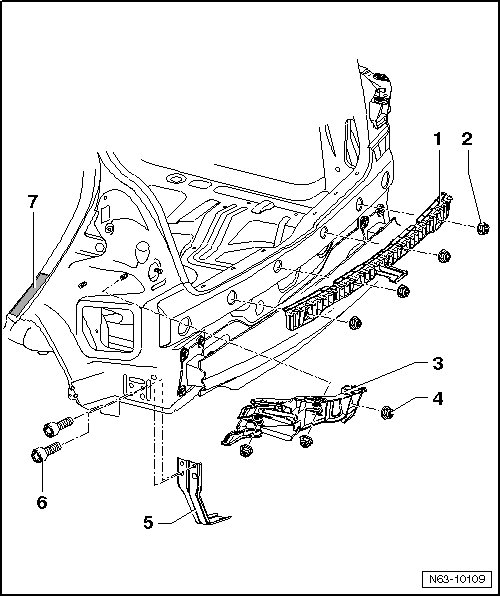 1
2
7
3
4
6
5
N63-10109