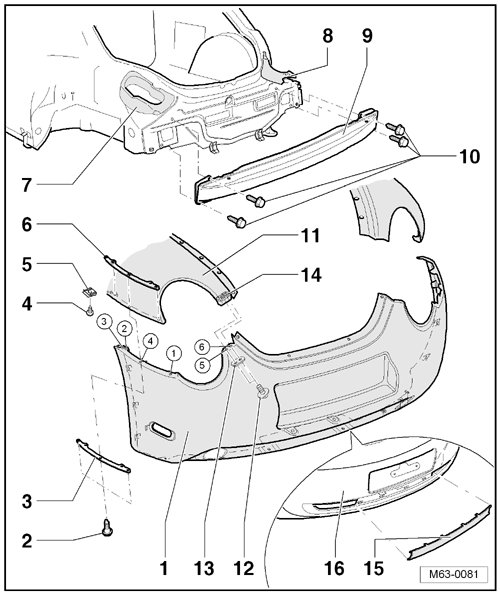 8
9
10
7
6
11
5
14
4
3
2
4
1
6
5
3
2
1
13
12
16
15
M63-0081