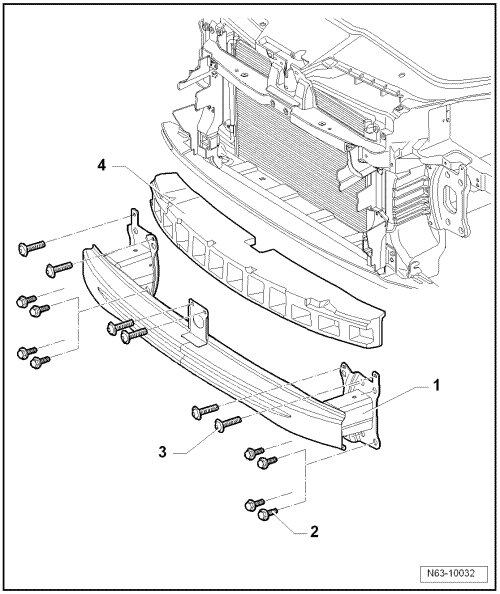 4

1

3

2

N63-10032