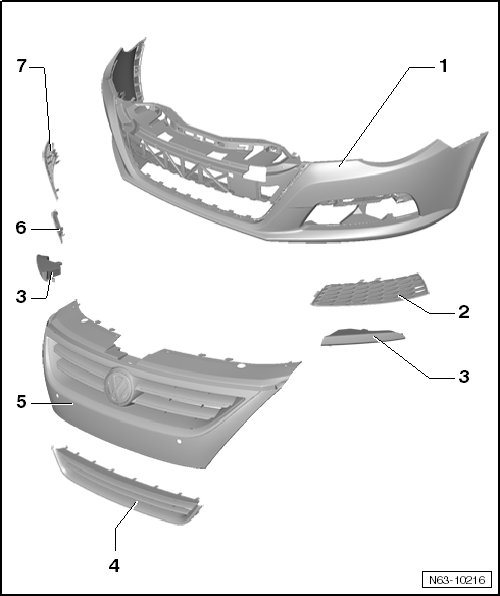 7
1
6
3
2
3
5
4
N63-10216