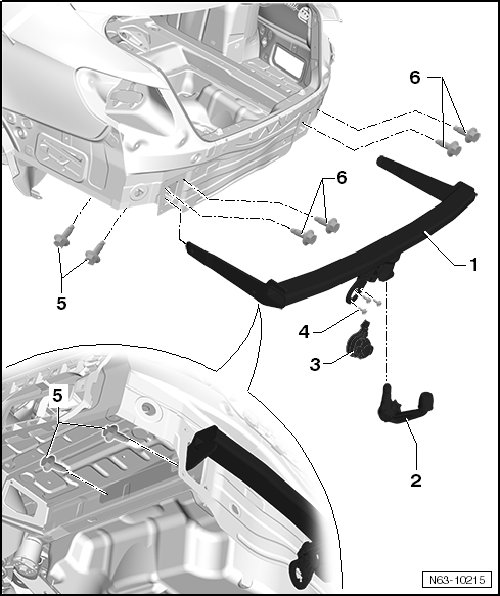 6
6
1
5
4
3
5
2
N63-10215