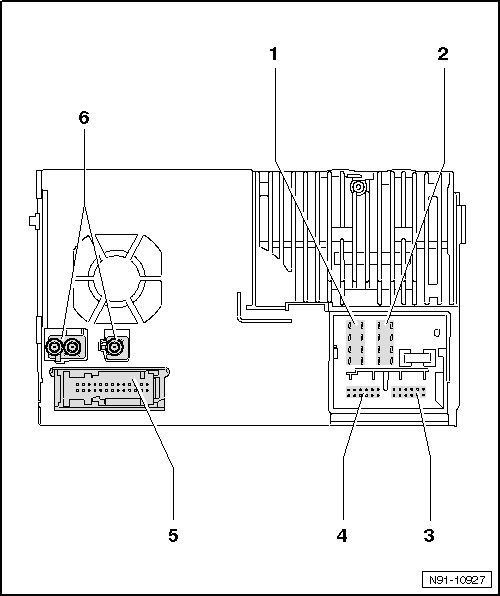 1
2
6
5
4
3
N91-10927