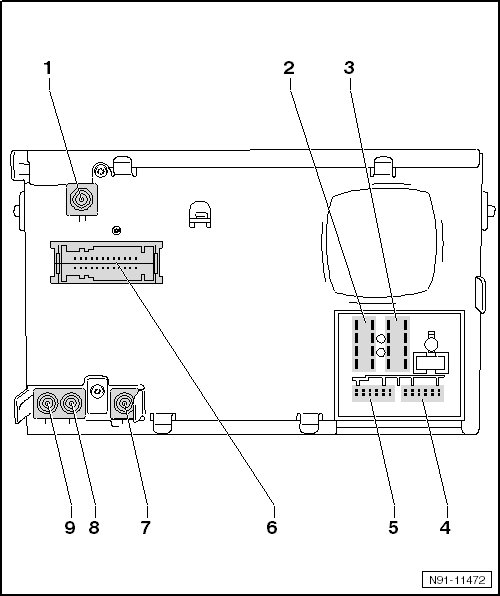 1
2
3
9
8
7
6
5
4
N91-11472