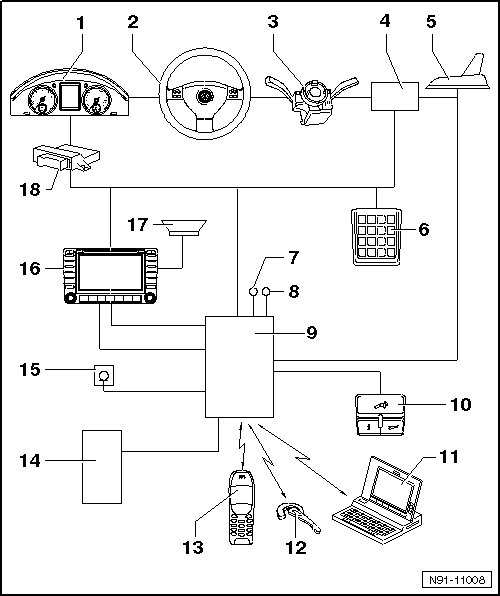 1
2
3
4
5
18
17
6
16
7
8
9
15
10
14
11
13
12
N91-11008