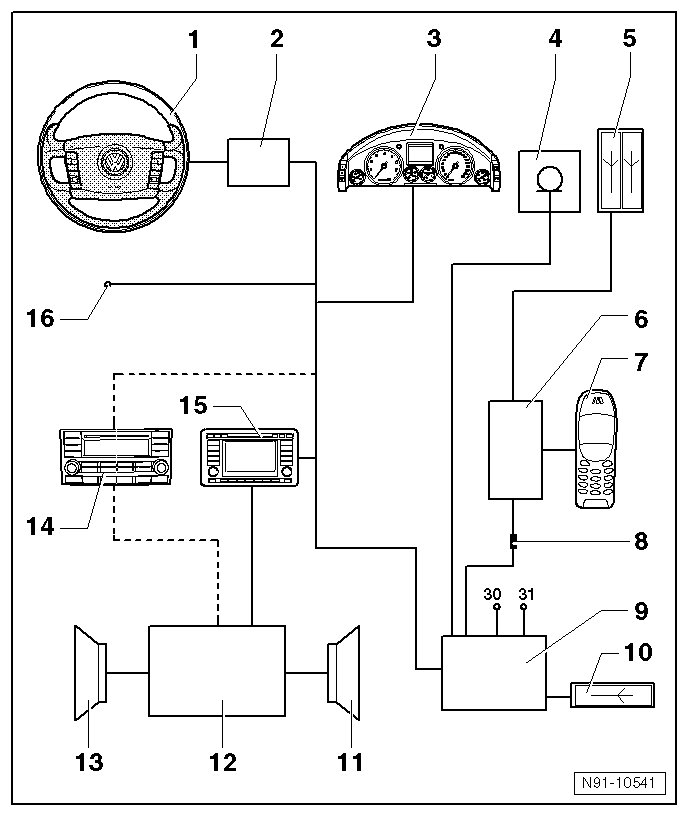 1
2
3
4
5
16
6
7
15
14
8
30
31
9
10
13
12
11
N91-10541