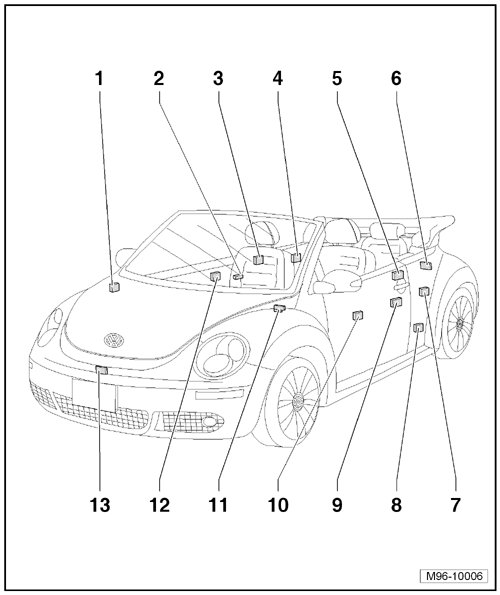 1 2 3 4 5 6

13 12 11 10 9 8 7

M96-10006