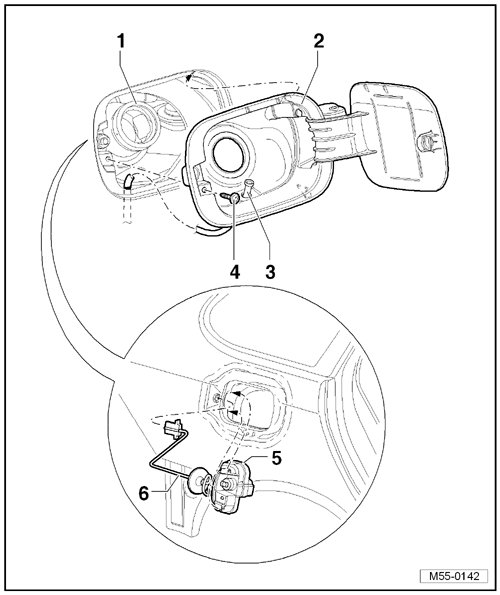 1
2
4
3
5
6
M55-0142