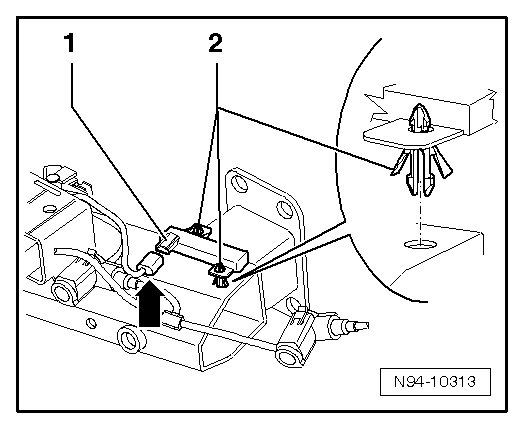 1
2
N94-10313