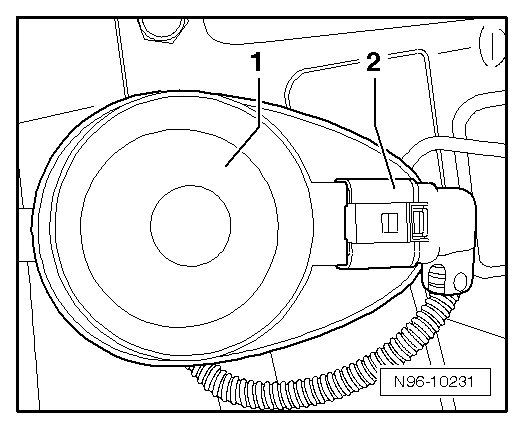 1
2
N96-10231