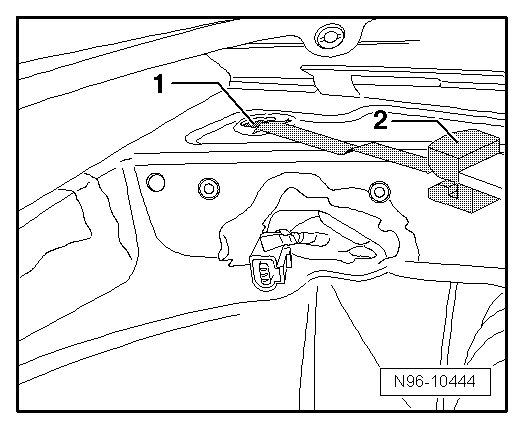 1
2
N96-10444