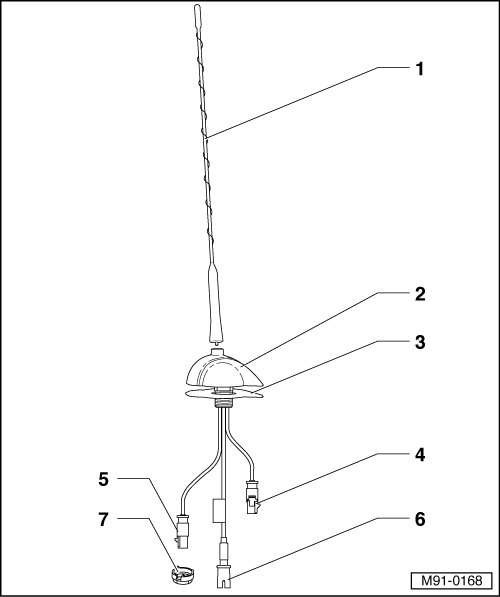 1
2
3
4
5
7
6
M91-0168