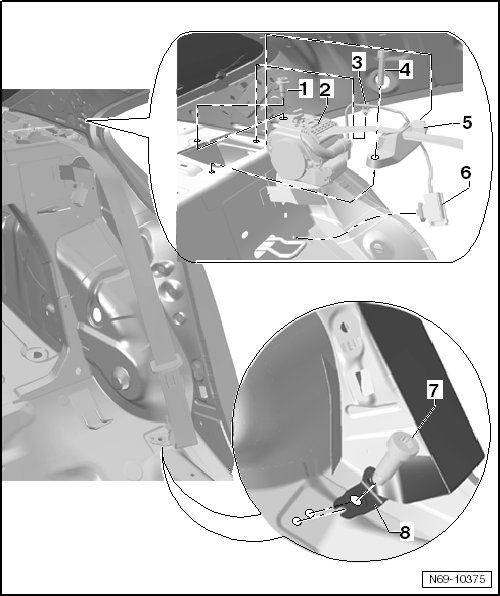 1
2
3
4
5
6
7
8
N69-10375