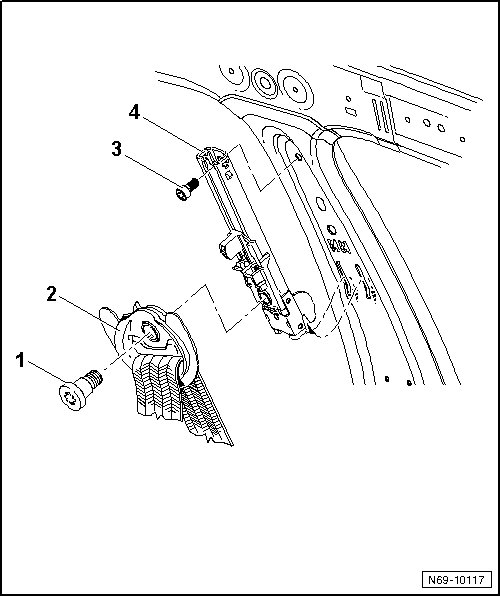 4
3
2
1
N69-10117