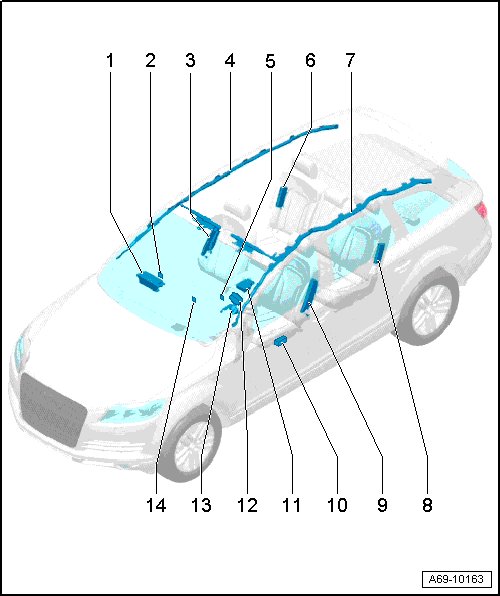 1 2 3 4 5 6 7

14 13 12 11 10 9 8

A69-10163