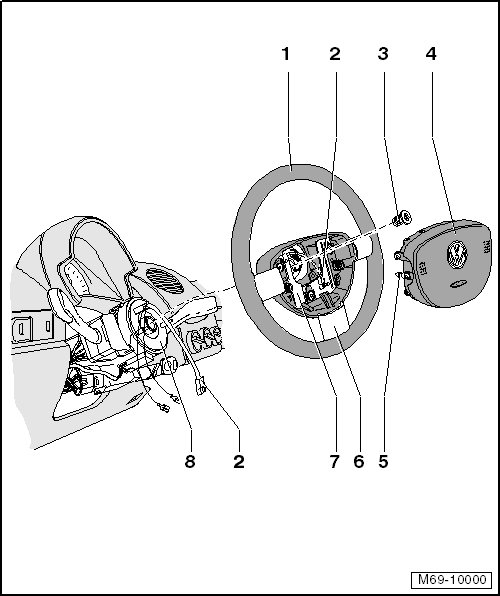 1 2 3 4

8 2 7 6 5

M69-10000