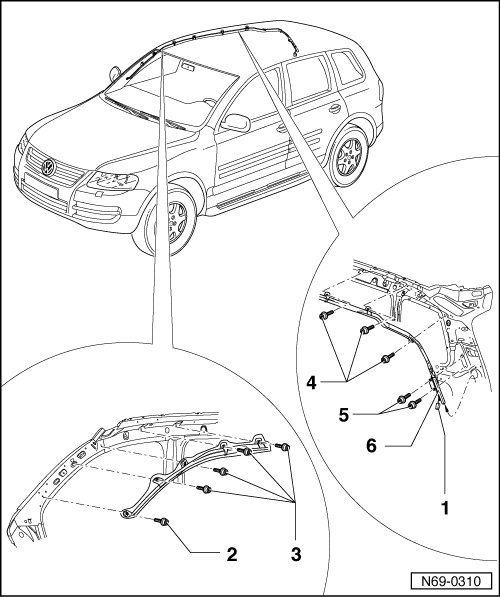 4
5
6
1
2
3
N69-0310