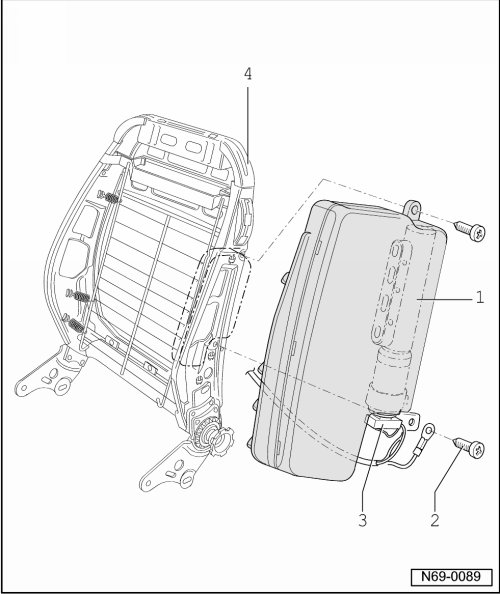 4

1

3

2

N69-0089