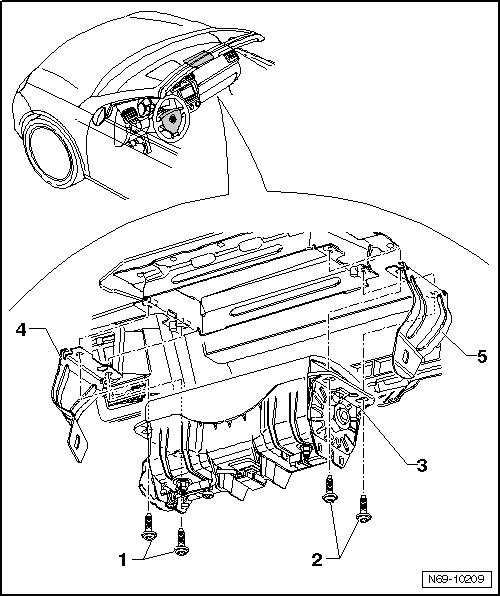 4

5

3

1

2

N69-10209