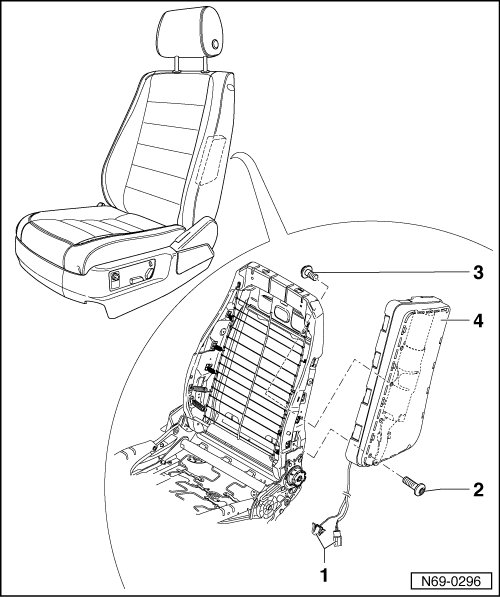 3

4

2

1

N69-0296