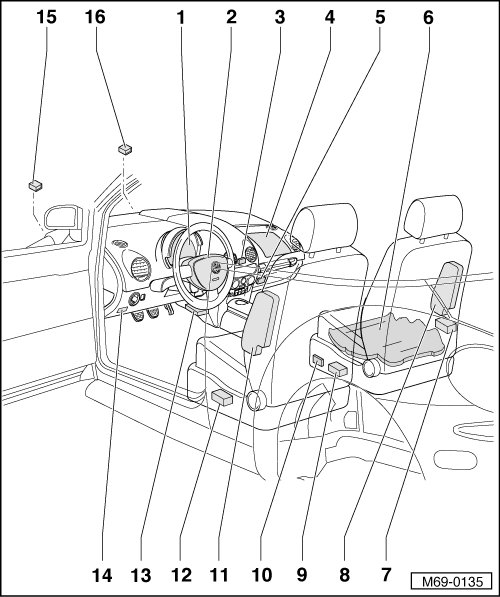 15 16 1 2 3 4 5 6

14 13 12 11 10 9 8 7

M69-0135