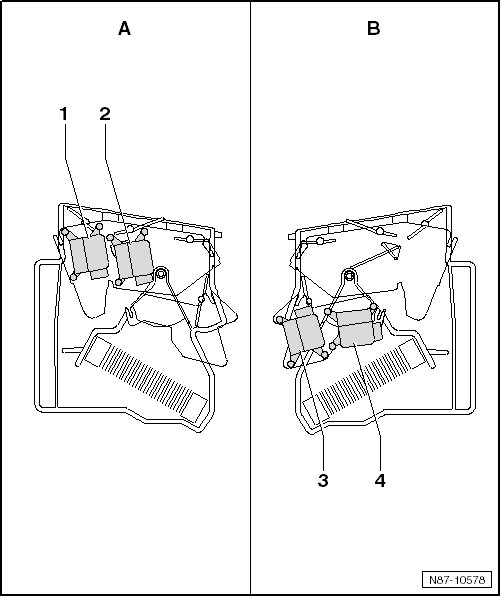 A

1 2

B

3 4

N87-10578