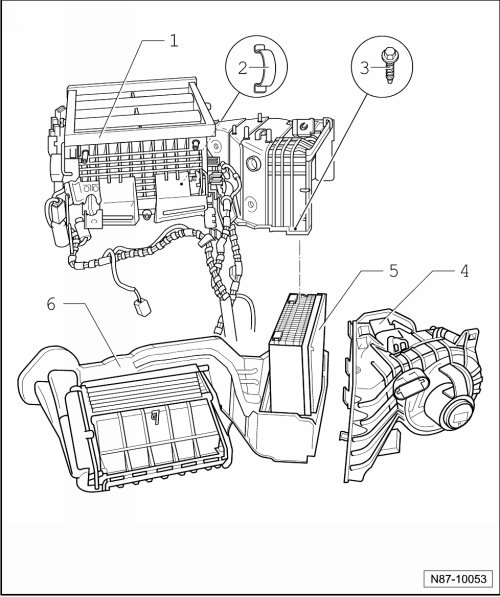 1
2
3
5
4
6
N87-10053