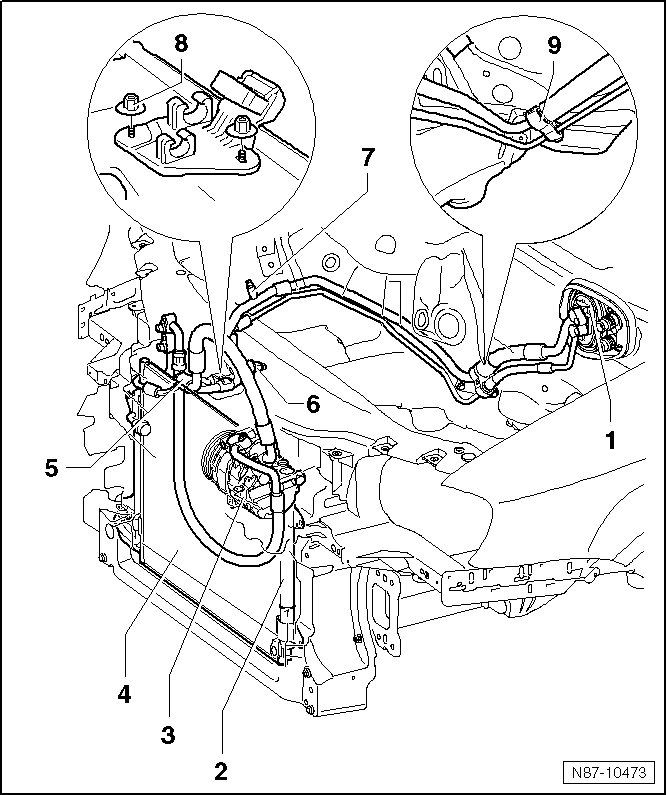 8
9
7
6
1
5
4
3
2
N87-10473