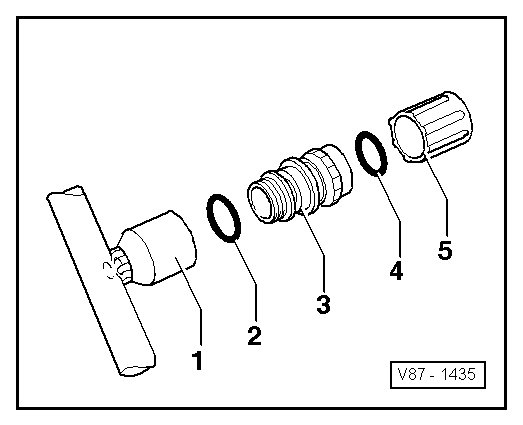 1
2
3
4
5
V87 - 1435