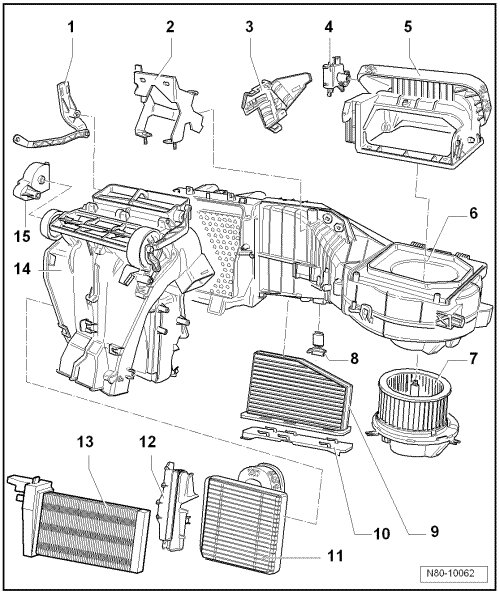 1
2
3
4
5
15
6
14
8
7
13
12
10
9
11
N80-10062