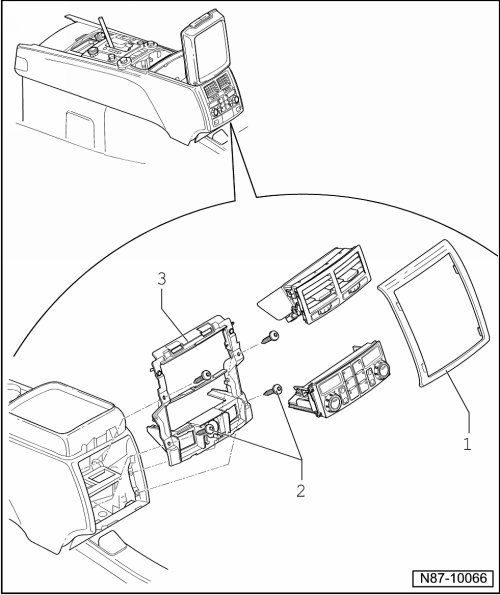 3

1

2

N87-10066