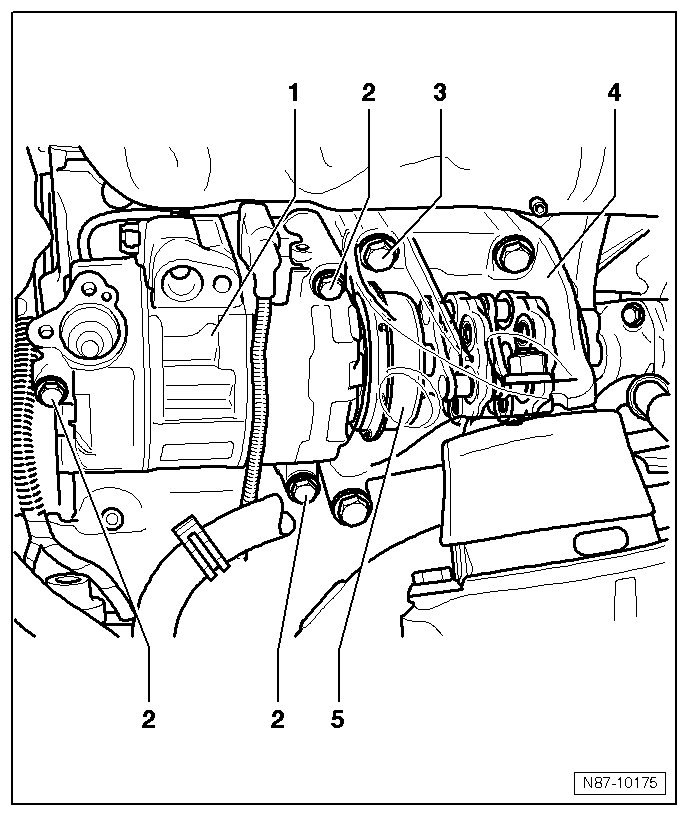 1 2 3 4

2 2 5

N87-10175