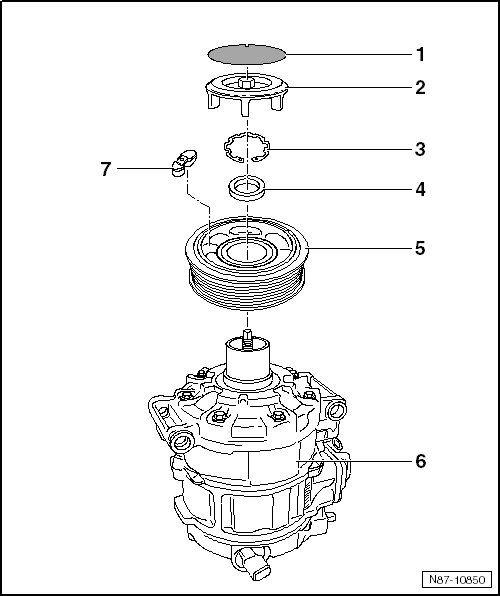 1
2
3
7
4
5
6
N87-10850