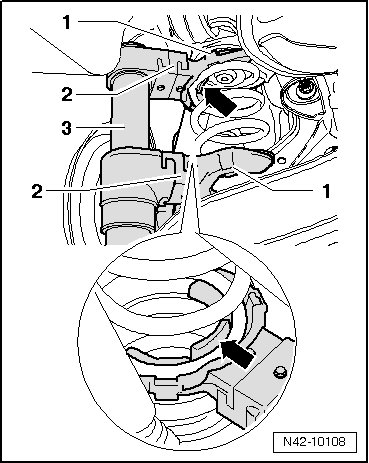 1
2
3
2
1
N42-10108