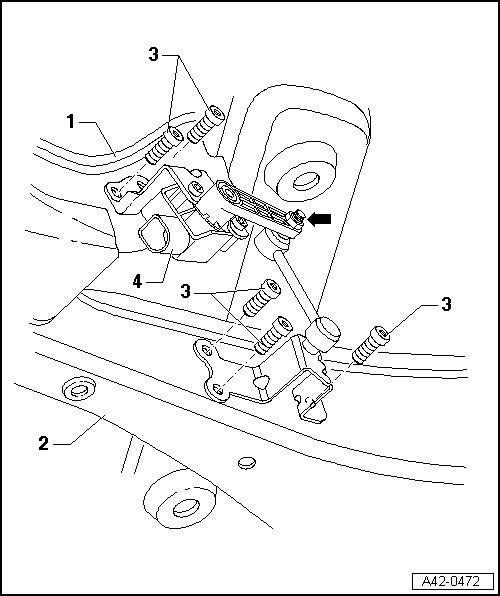 3
1
4
3
3
2
A42-0472