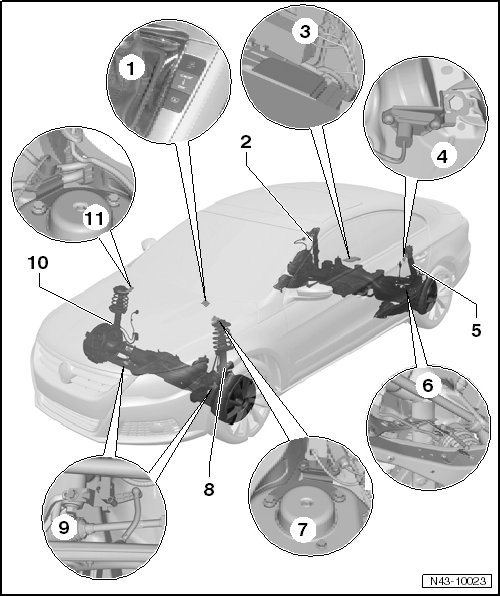 1
3
2
4
11
10
5
6
8
9
7
N43-10023