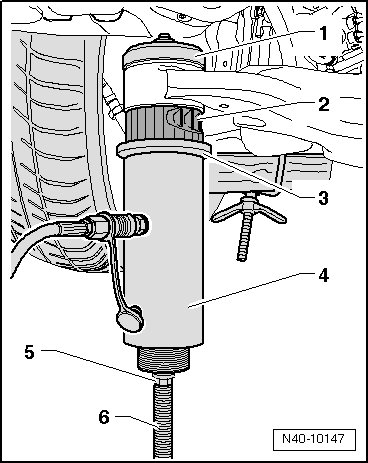 1
2
3
4
5
6
N40-10147