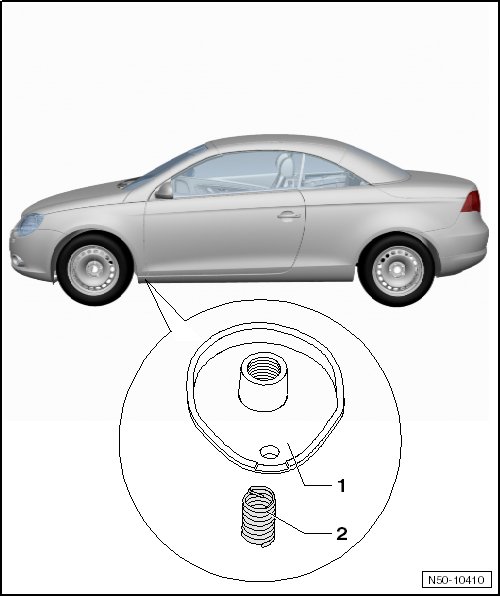 1
2
N50-10410