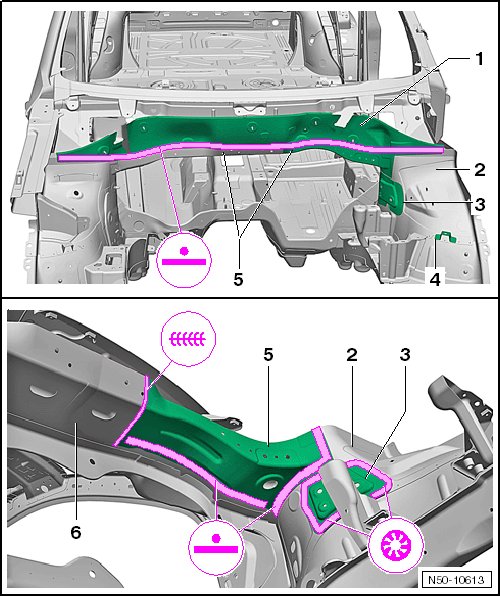 1
2
3
4
5

5
2
3
6
N50-10613