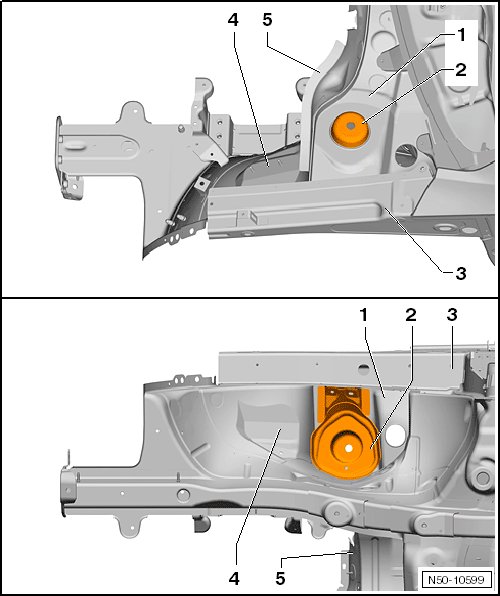 4
5
1
2
3

1
2
3
4
5
N50-10599