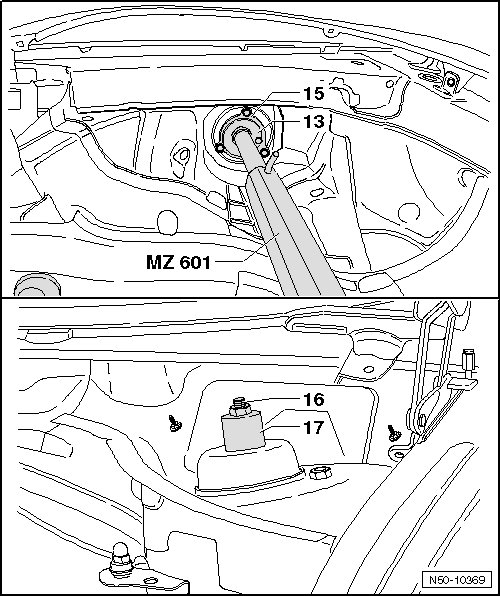 15
13
MZ 601
16
17
N50-10369