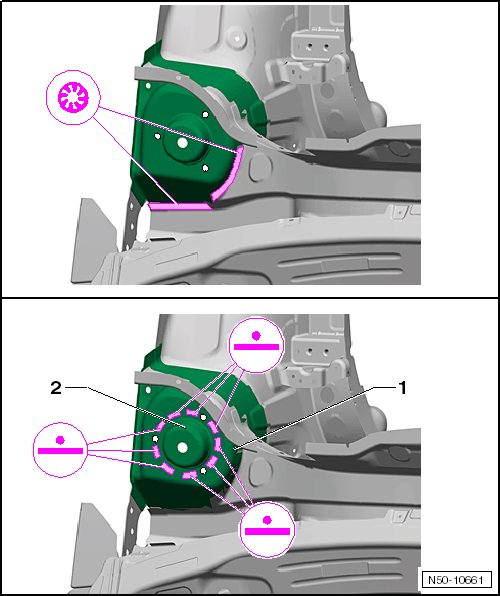 2

1

N50-10661